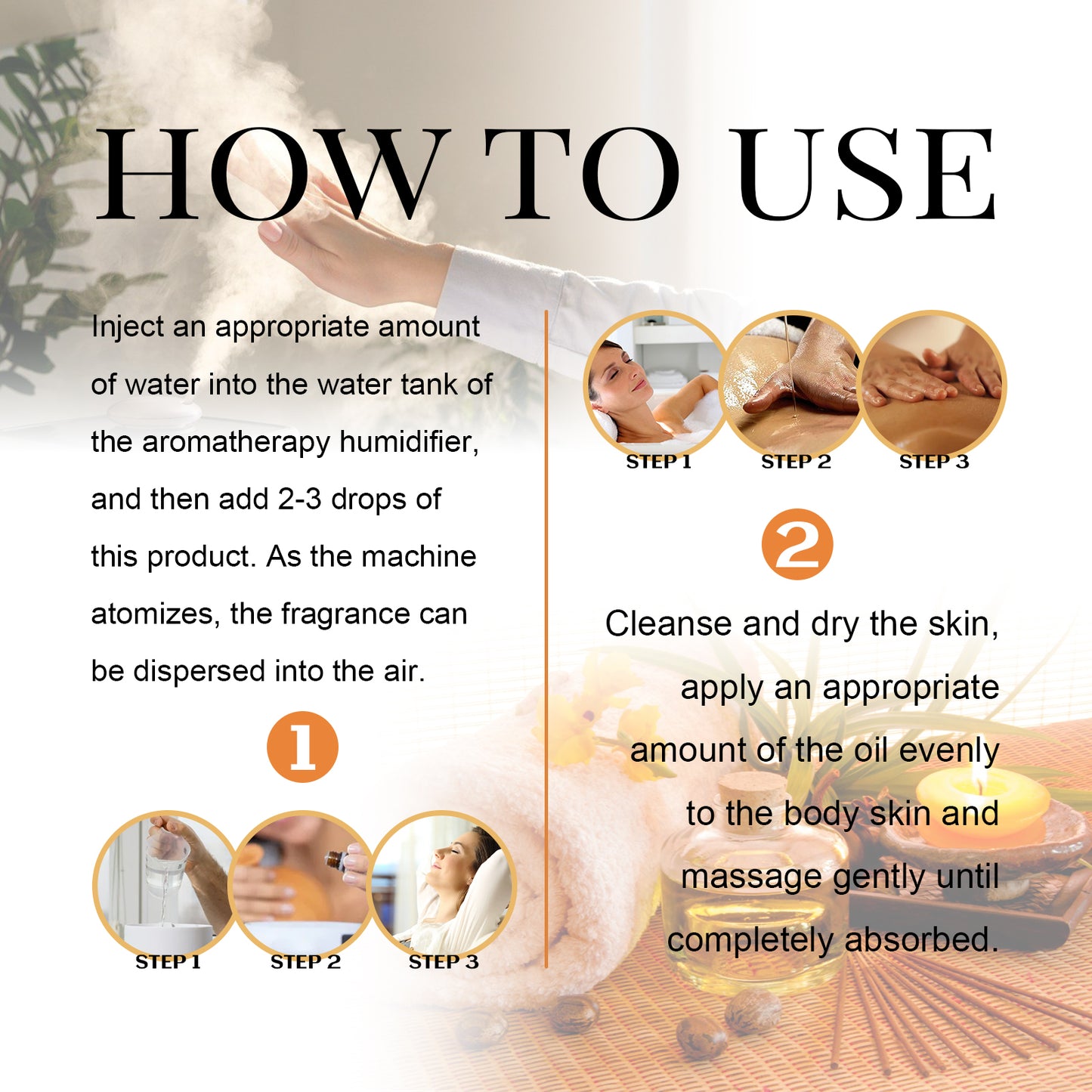 HOW TO USE

Inject an appropriate amount of water into the water tank of the aromatherapy humidifier, and then add 2-3 drops of this product. As the machine atomizes, the fragrance can be dispersed into the air.

1

STEP 1 STEP 2 STEP 3

STEP 1 STEP 2 STEP 3

2

Cleanse and dry the skin, apply an appropriate amount of the oil evenly to the body skin and massage gently until completely absorbed.