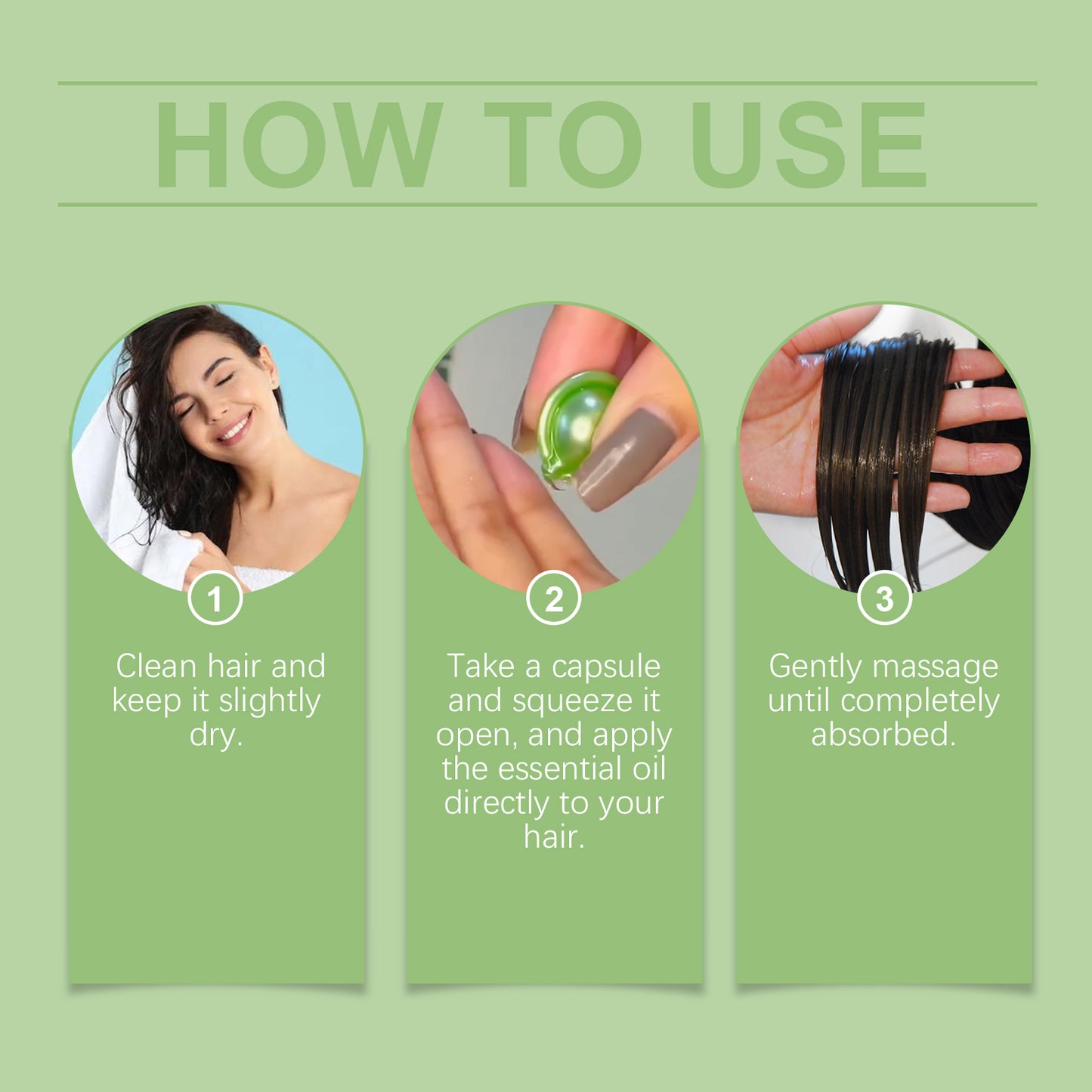 HOW TO USE

1

Clean hair and keep it slightly dry.

2

Take a capsule and squeeze it open, and apply the essential oil directly to your hair.

3

Gently massage until completely absorbed.