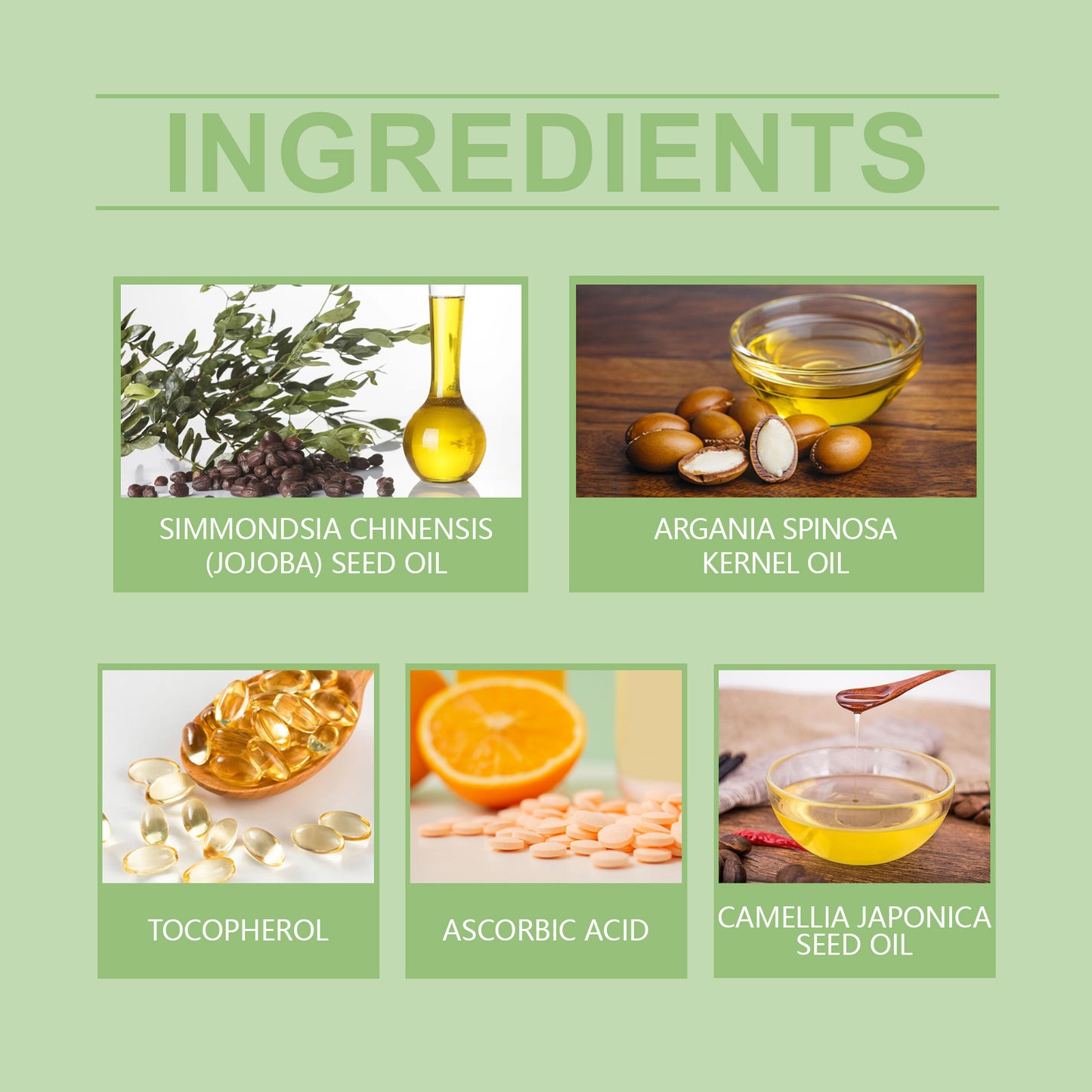 INGREDIENTS

SIMMONDSIA CHINENSIS (JOJOBA) SEED OIL

ARGANIA SPINOSA KERNEL OIL

TOCOPHEROL

ASCORBIC ACID

CAMELLIA JAPONICA SEED OIL