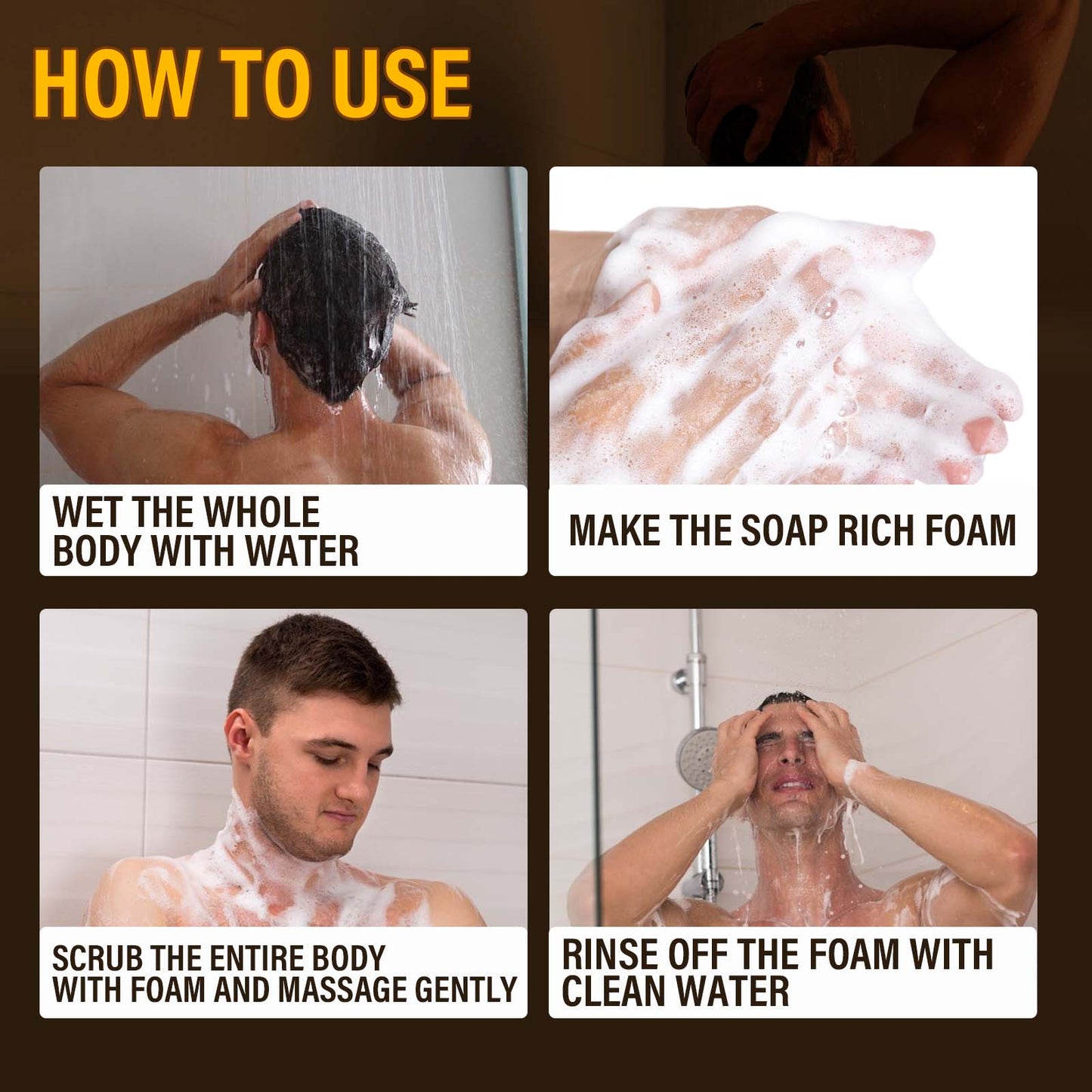 HOW TO USE

WET THE WHOLE BODY WITH WATER

MAKE THE SOAP RICH FOAM

SCRUB THE ENTIRE BODY WITH FOAM AND MASSAGE GENTLY

RINSE OFF THE FOAM WITH CLEAN WATER