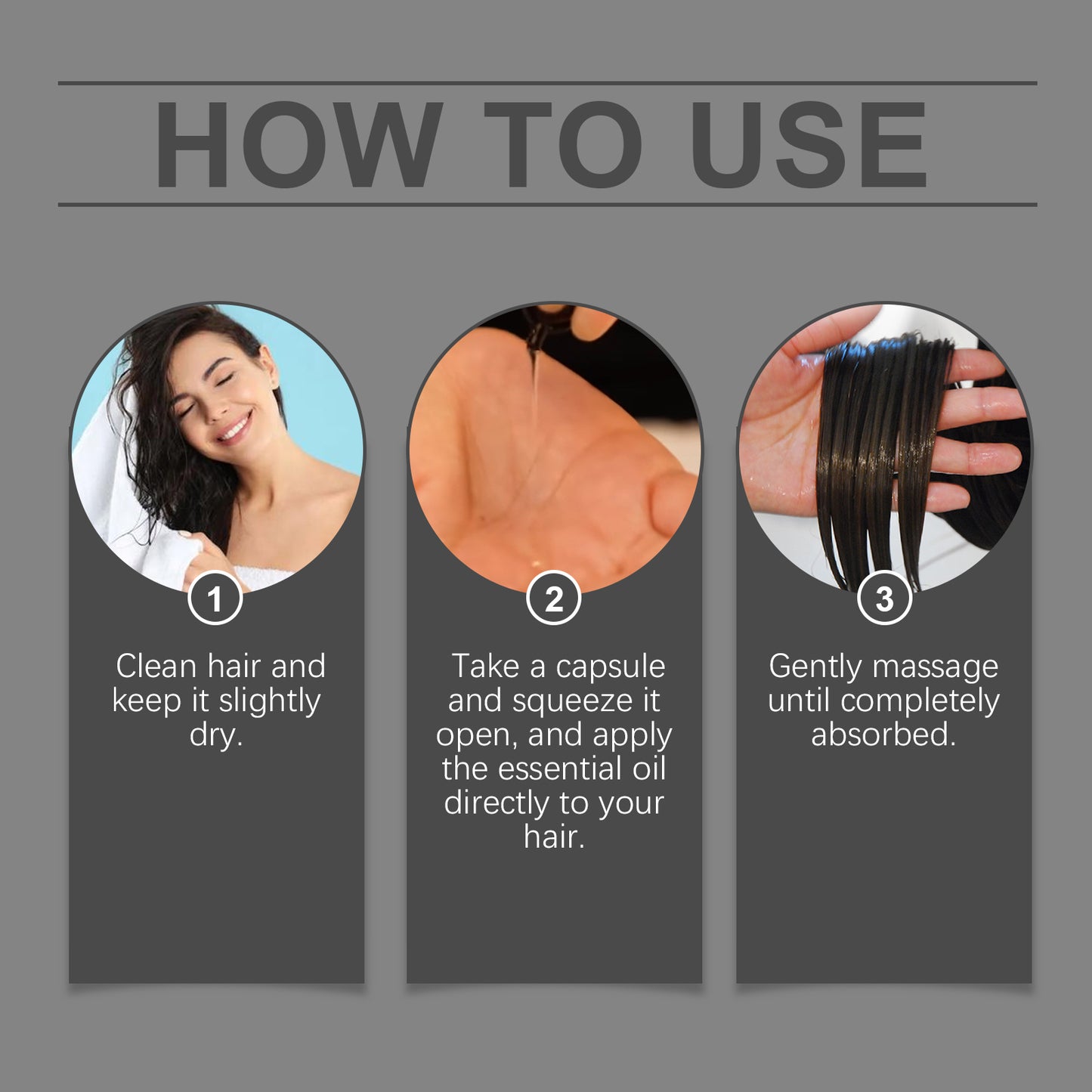 HOW TO USE

1

Clean hair and keep it slightly dry.

2

Take a capsule and squeeze it open, and apply the essential oil directly to your hair.

3

Gently massage until completely absorbed.