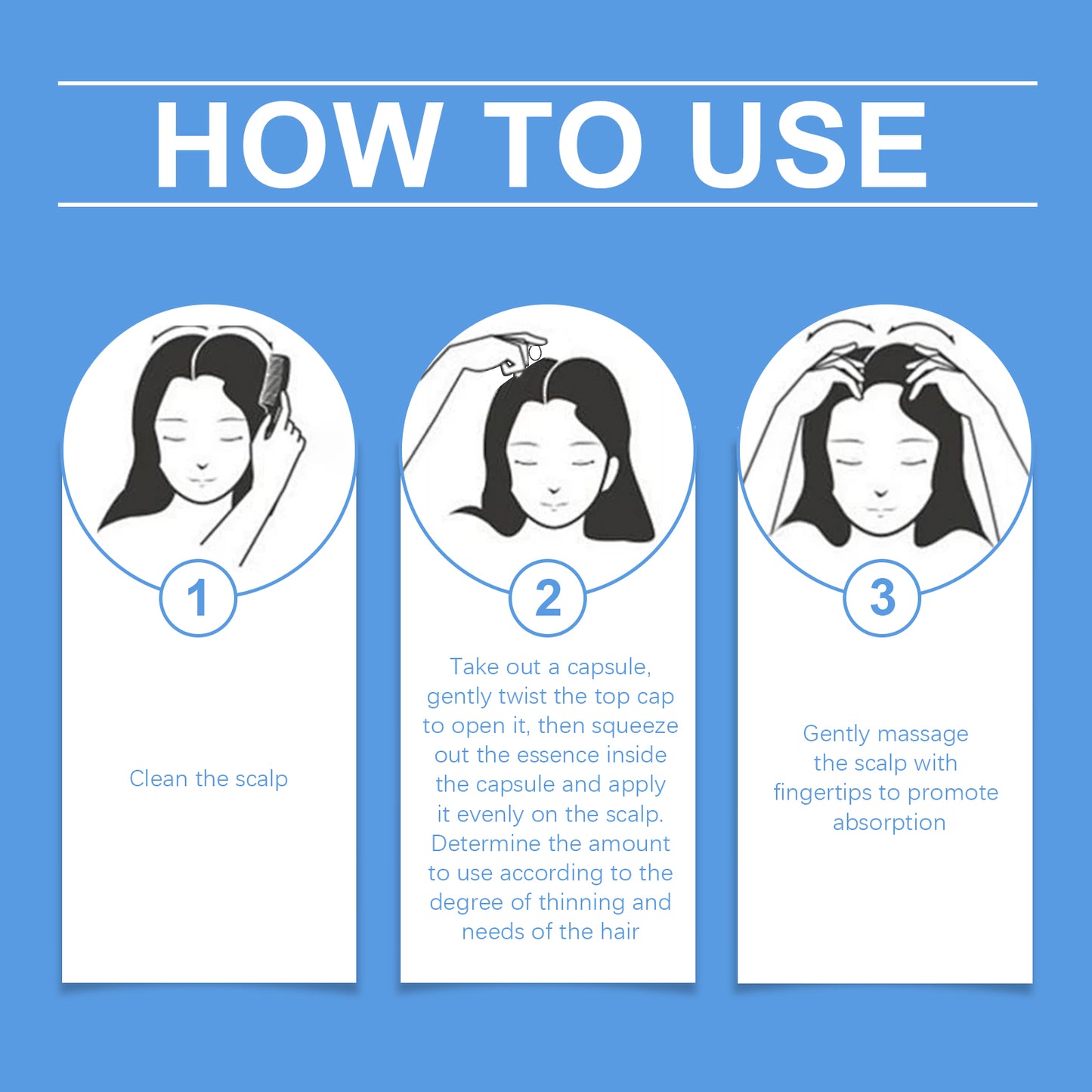 HOW TO USE

1

Clean the scalp

2

Take out a capsule, gently twist the top cap to open it, then squeeze out the essence inside the capsule and apply it evenly on the scalp. Determine the amount to use according to the degree of thinning and needs of the hair

3

Gently massage the scalp with fingertips to promote absorption