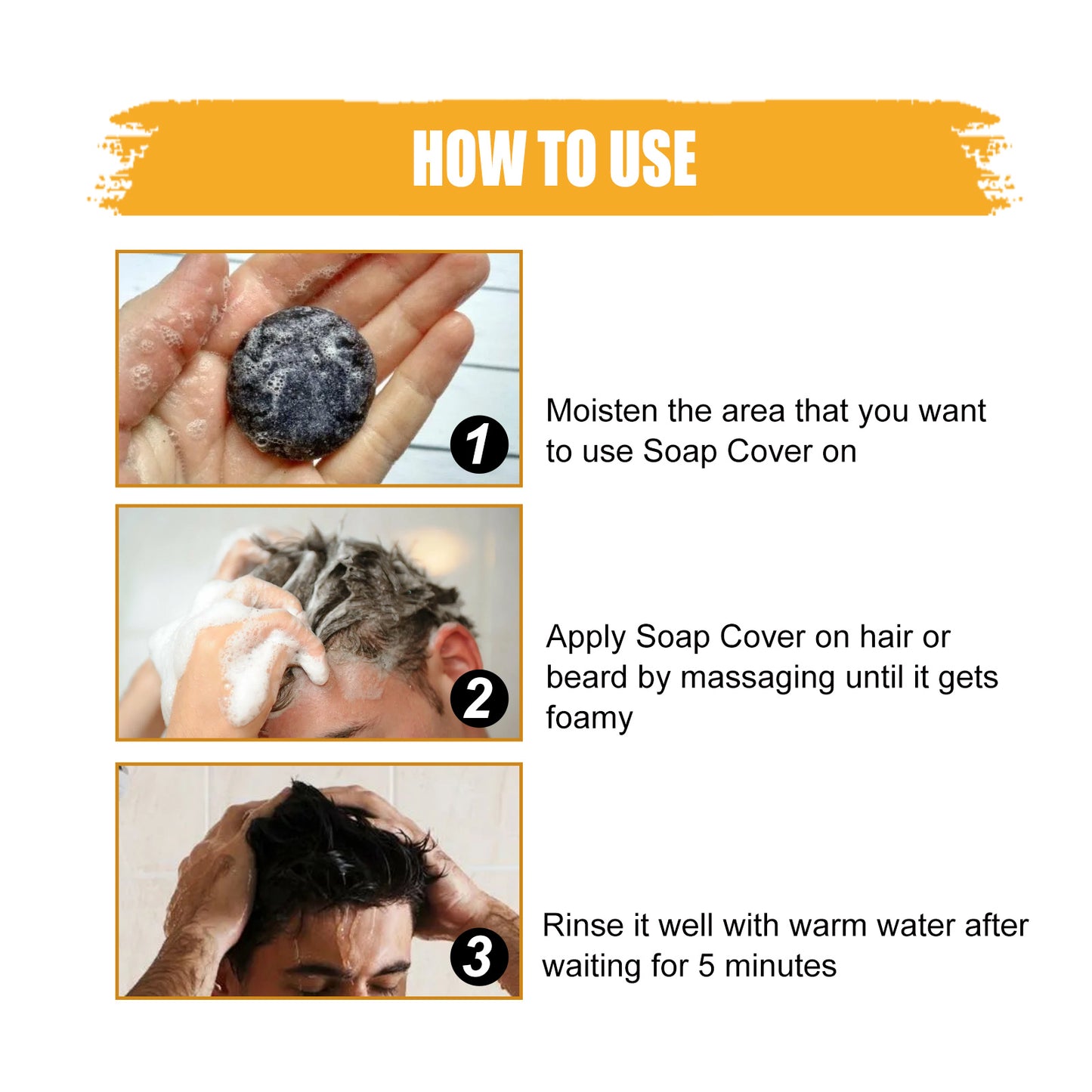 HOW TO USE

1

Moisten the area that you want to use Soap Cover on

2

Apply Soap Cover on hair or beard by massaging until it gets foamy

3

Rinse it well with warm water after waiting for 5 minutes