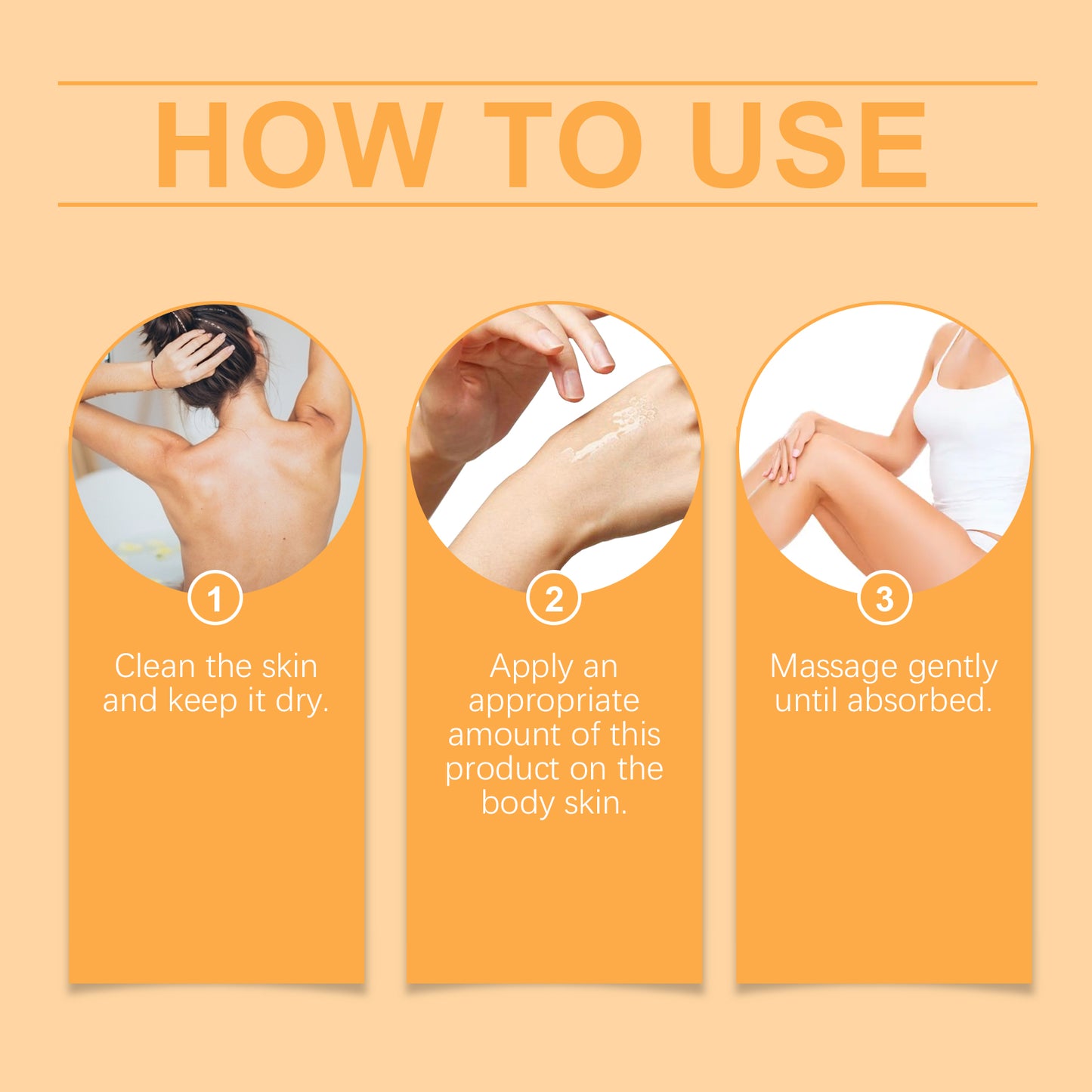 HOW TO USE

1
Clean the skin and keep it dry.

2
Apply an appropriate amount of this product on the body skin.

3
Massage gently until absorbed.