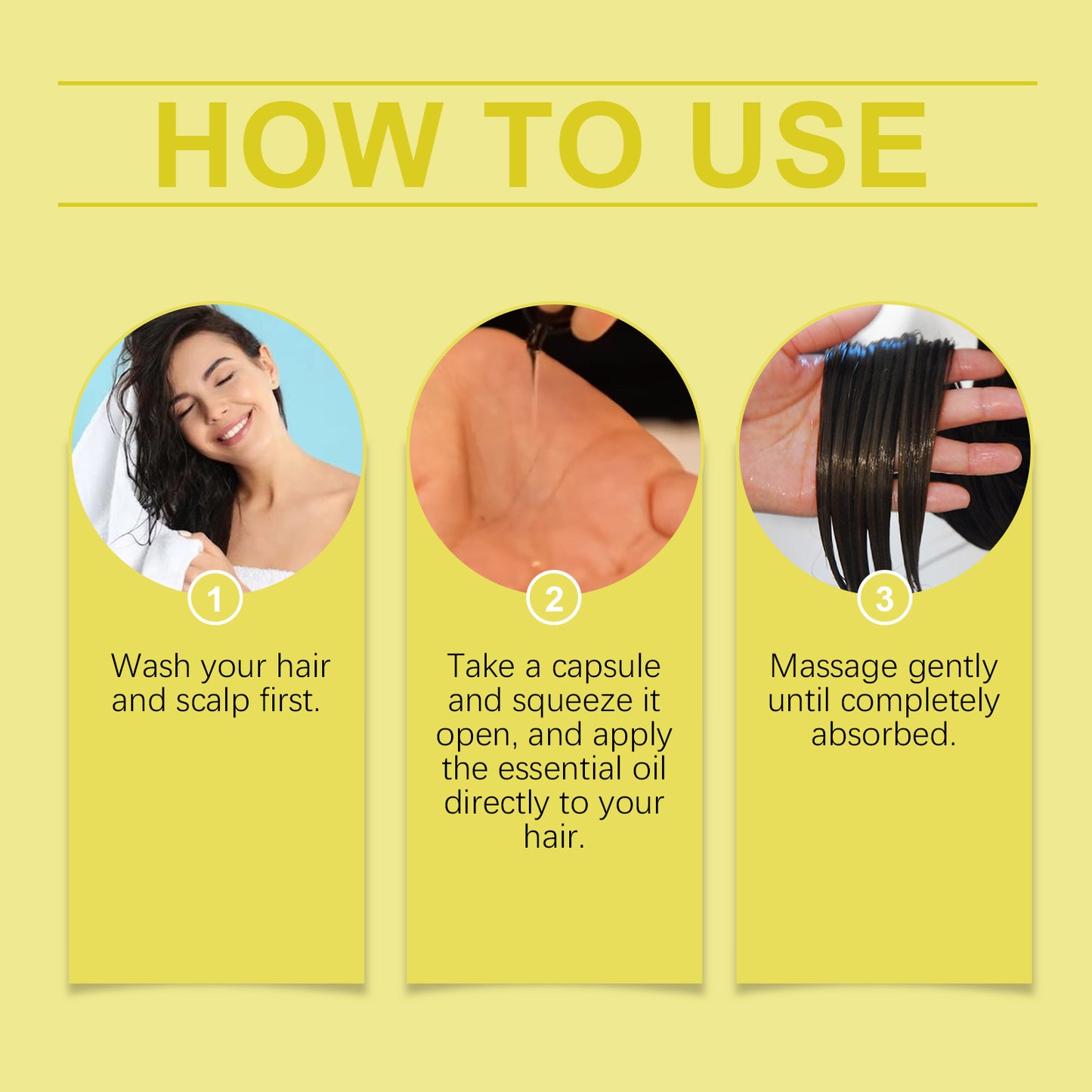 HOW TO USE

1

Wash your hair and scalp first.

2

Take a capsule and squeeze it open, and apply the essential oil directly to your hair.

3

Massage gently until completely absorbed.